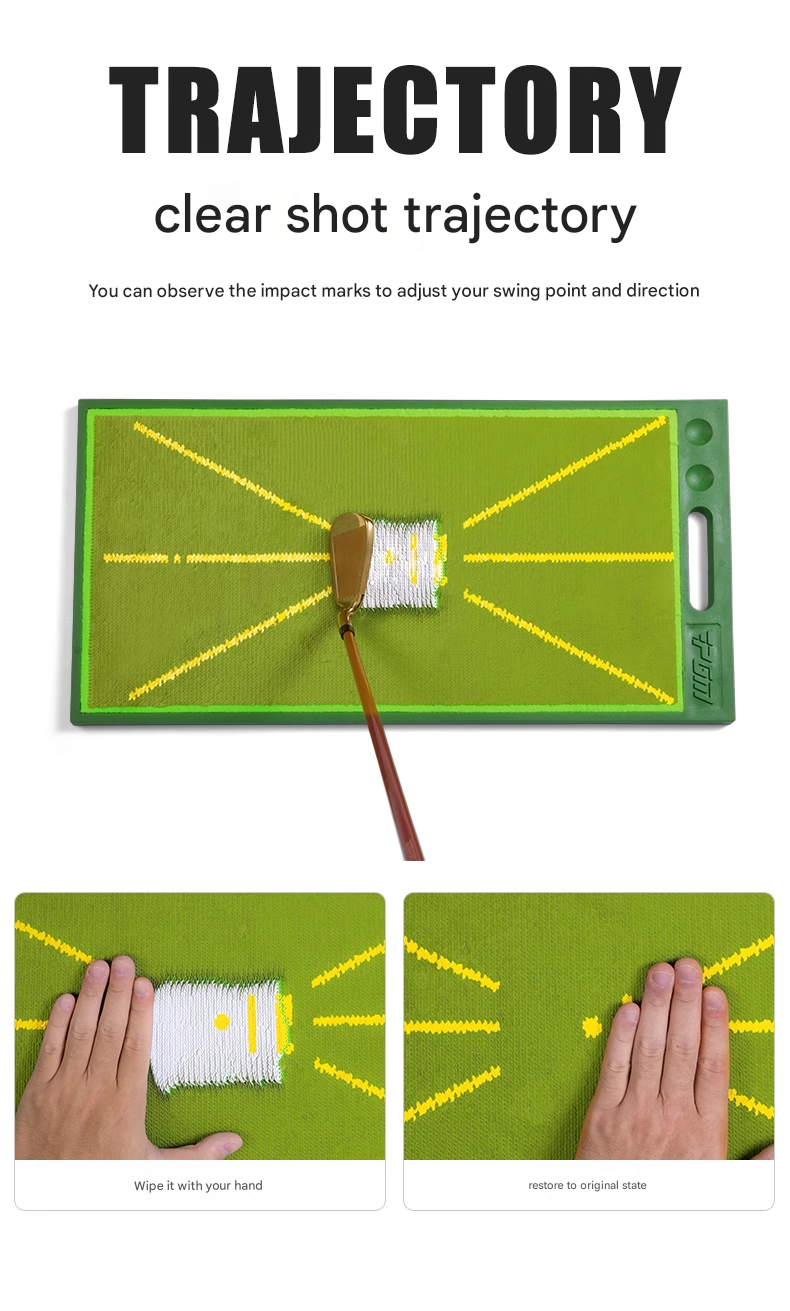 TRAJECTORY

clear shot trajectory

You can observe the impact marks to adjust your swing point and direction

PGM

Wipe it with your hand

restore to original state